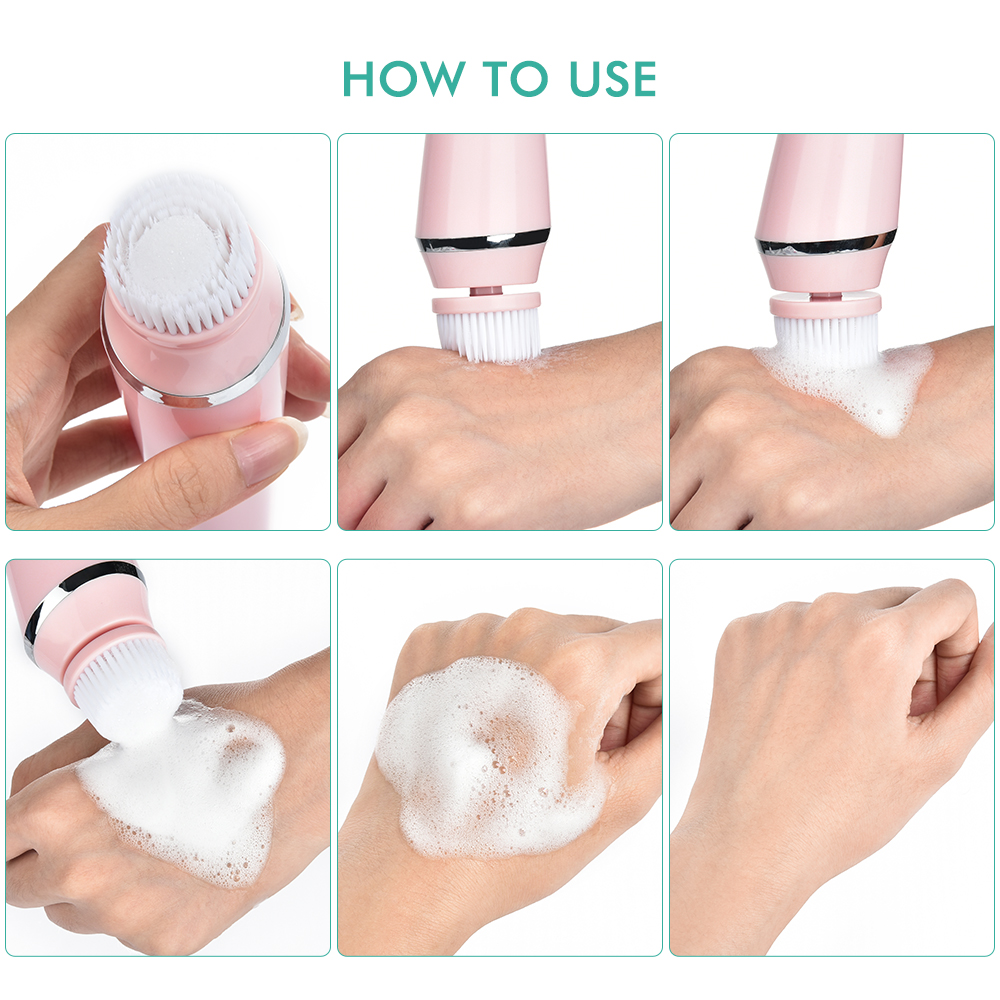 HOW TO USE